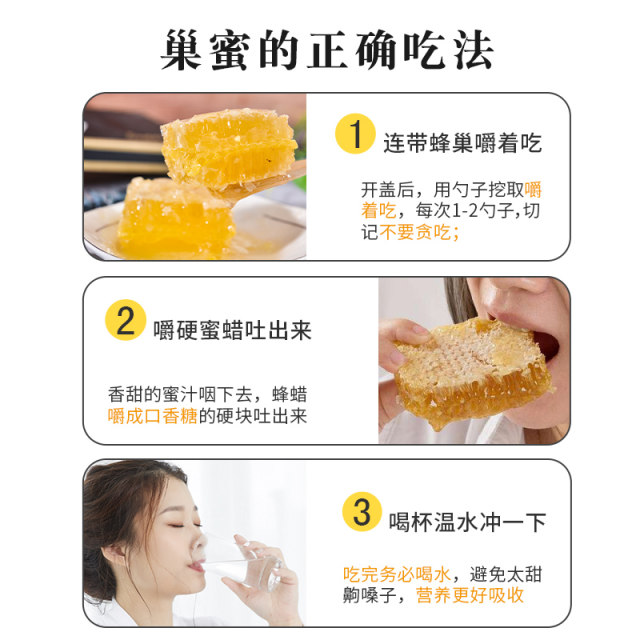 巢蜜的正确吃法

1 连带蜂巢嚼着吃

开盖后，用勺子挖取嚼着吃，每次1-2勺子,切记不要贪吃;

2 嚼硬蜜蜡吐出来

香甜的蜜汁咽下去，蜂蜡嚼成口香糖的硬块吐出来

3 喝杯温水冲一下

吃完务必喝水，避免太甜齁嗓子，营养更好吸收